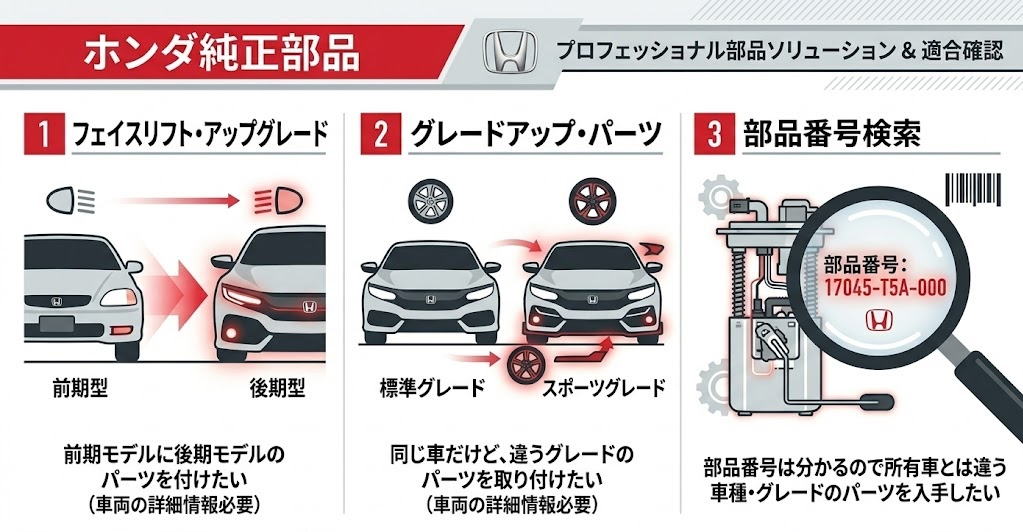 ホンダ純正部品

プロフェッショナル部品ソリューション & 適合確認

1 フェイスリフト・アップグレード

前期型

後期型

前期モデルに後期モデルのパーツを付けたい
（車両の詳細情報必要）

2 グレードアップ・パーツ

標準グレード

スポーツグレード

同じ車だけど、違うグレードのパーツを取り付けたい
（車両の詳細情報必要）

3 部品番号検索

部品番号：
17045-T5A-000

部品番号は分かるので所有車とは違う車種・グレードのパーツを入手したい