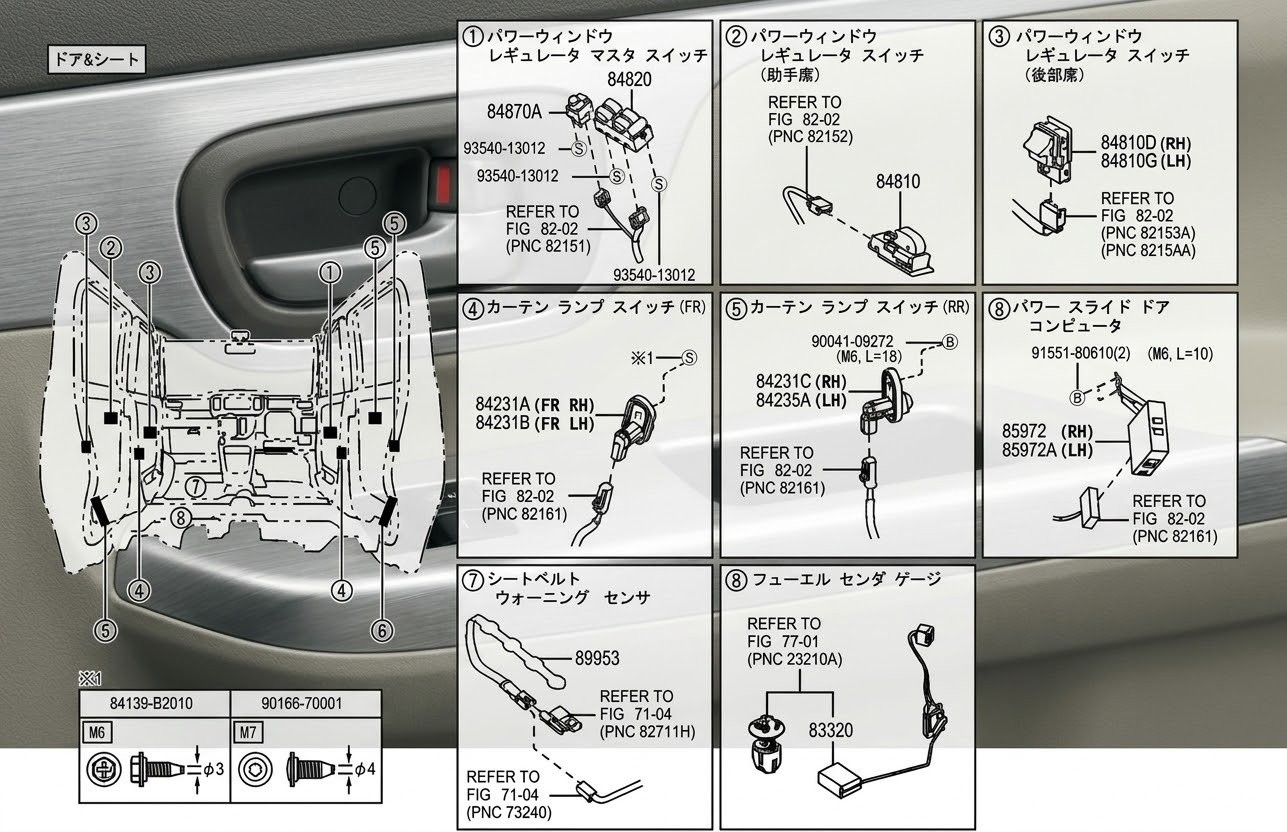 ドア&シート

③ ② ③ ① ⑤ ⑤ ⑦ ⑧ ④ ④ ⑤ ⑥

※1

| 84139-B2010 | 90166-70001 |
|---|---|
| M6 $\phi 3$ | M7 $\phi 4$ |

① パワーウィンドウ レギュレータ マスタ スイッチ
84820
84870A
93540-13012 Ⓢ
93540-13012 Ⓢ
Ⓢ
REFER TO FIG 82-02 (PNC 82151)
93540-13012

② パワーウィンドウ レギュレータ スイッチ (助手席)
REFER TO FIG 82-02 (PNC 82152)
84810

③ パワーウィンドウ レギュレータ スイッチ (後部席)
84810D (RH)
84810G (LH)
REFER TO FIG 82-02 (PNC 82153A) (PNC 8215AA)

④ カーテン ランプ スイッチ (FR)
※1 Ⓢ
84231A (FR RH)
84231B (FR LH)
REFER TO FIG 82-02 (PNC 82161)

⑤ カーテン ランプ スイッチ (RR)
90041-09272 (M6, L=18) Ⓑ
84231C (RH)
84235A (LH)
REFER TO FIG 82-02 (PNC 82161)

⑧ パワー スライド ドア コンピュータ
91551-80610(2) (M6, L=10)
Ⓑ
85972 (RH)
85972A (LH)
REFER TO FIG 82-02 (PNC 82161)

⑦ シートベルト ウォーニング センサ
89953
REFER TO FIG 71-04 (PNC 82711H)
REFER TO FIG 71-04 (PNC 73240)

⑧ フューエル センダ ゲージ
REFER TO FIG 77-01 (PNC 23210A)
83320